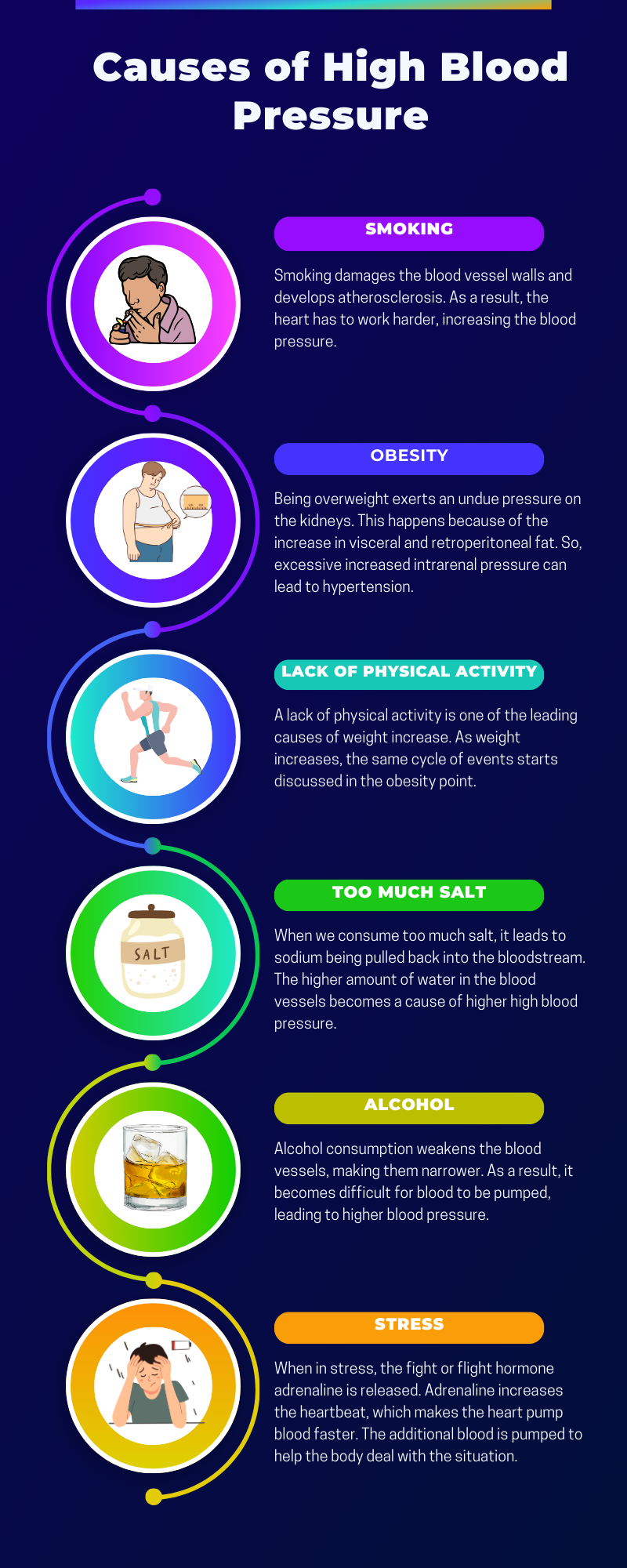 Causes of High Blood Pressure

SMOKING

Smoking damages the blood vessel walls and develops atherosclerosis. As a result, the heart has to work harder, increasing the blood pressure.

OBESITY

Being overweight exerts an undue pressure on the kidneys. This happens because of the increase in visceral and retroperitoneal fat. So, excessive increased intrarenal pressure can lead to hypertension.

LACK OF PHYSICAL ACTIVITY

A lack of physical activity is one of the leading causes of weight increase. As weight increases, the same cycle of events starts discussed in the obesity point.

TOO MUCH SALT

SALT

When we consume too much salt, it leads to sodium being pulled back into the bloodstream. The higher amount of water in the blood vessels becomes a cause of higher high blood pressure.

ALCOHOL

Alcohol consumption weakens the blood vessels, making them narrower. As a result, it becomes difficult for blood to be pumped, leading to higher blood pressure.

STRESS

When in stress, the fight or flight hormone adrenaline is released. Adrenaline increases the heartbeat, which makes the heart pump blood faster. The additional blood is pumped to help the body deal with the situation.